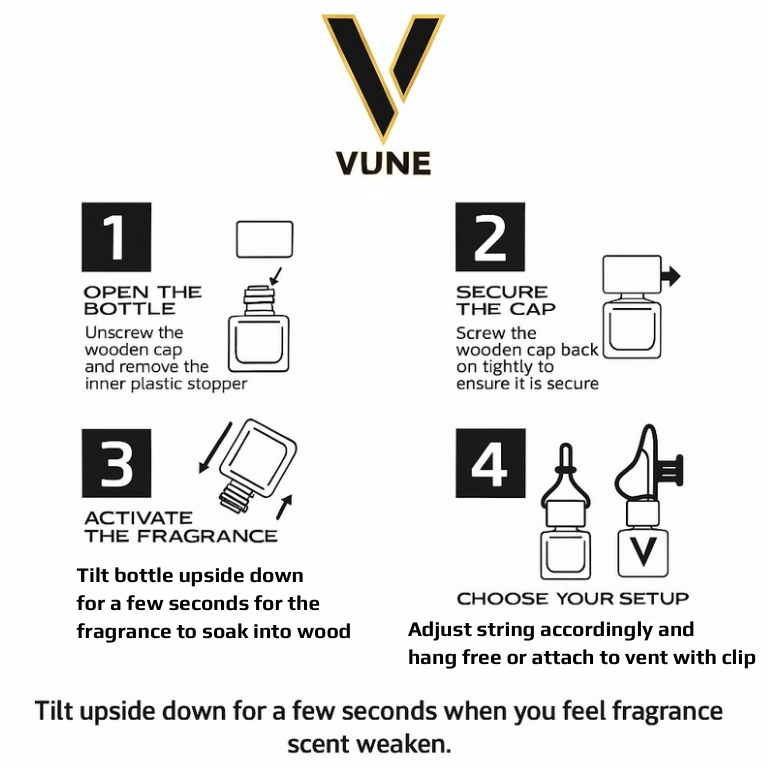 VUNE

1

OPEN THE BOTTLE

Unscrew the wooden cap and remove the inner plastic stopper

2

SECURE THE CAP

Screw the wooden cap back on tightly to ensure it is secure

3

ACTIVATE THE FRAGRANCE

Tilt bottle upside down for a few seconds for the fragrance to soak into wood

4

V

CHOOSE YOUR SETUP

Adjust string accordingly and hang free or attach to vent with clip

Tilt upside down for a few seconds when you feel fragrance scent weaken.